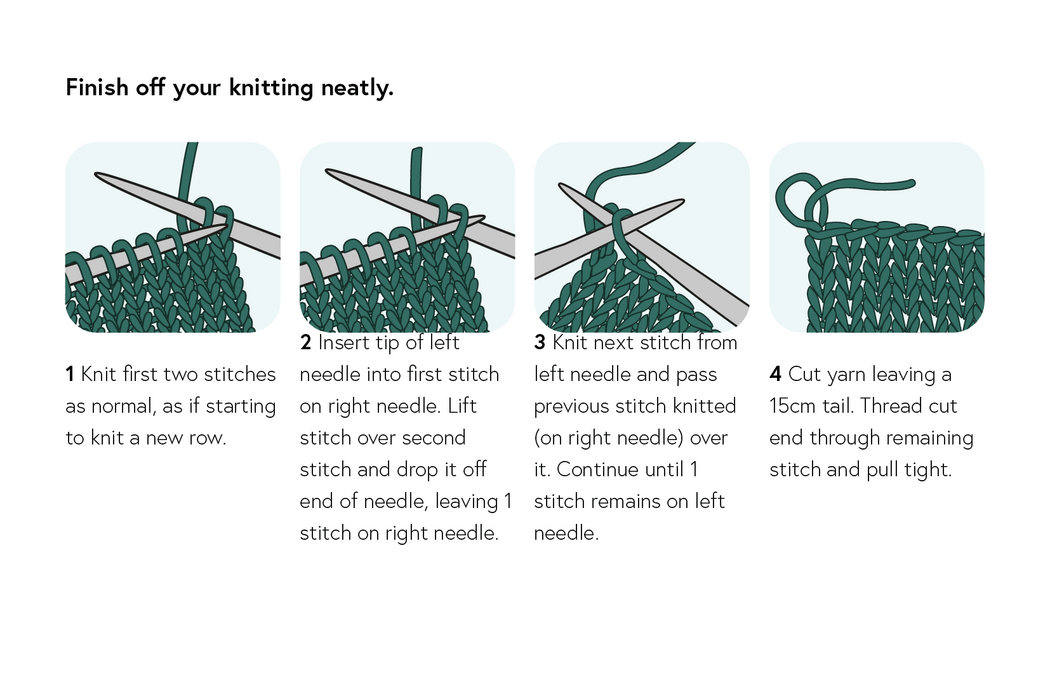 Finish off your knitting neatly.

1 Knit first two stitches as normal, as if starting to knit a new row.

2 Insert tip of left needle into first stitch on right needle. Lift stitch over second stitch and drop it off end of needle, leaving 1 stitch on right needle.

3 Knit next stitch from left needle and pass previous stitch knitted (on right needle) over it. Continue until 1 stitch remains on left needle.

4 Cut yarn leaving a 15cm tail. Thread cut end through remaining stitch and pull tight.